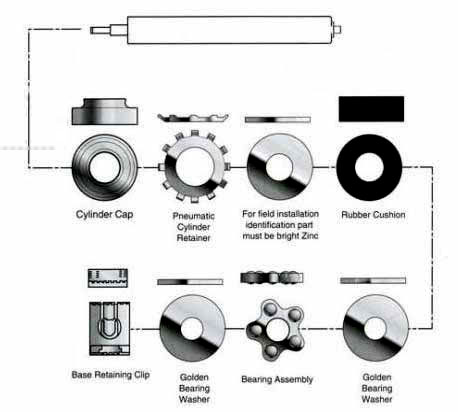 Cylinder Cap

Pneumatic Cylinder Retainer

For field installation identification part must be bright Zinc

Rubber Cushion

Base Retaining Clip

Golden Bearing Washer

Bearing Assembly

Golden Bearing Washer